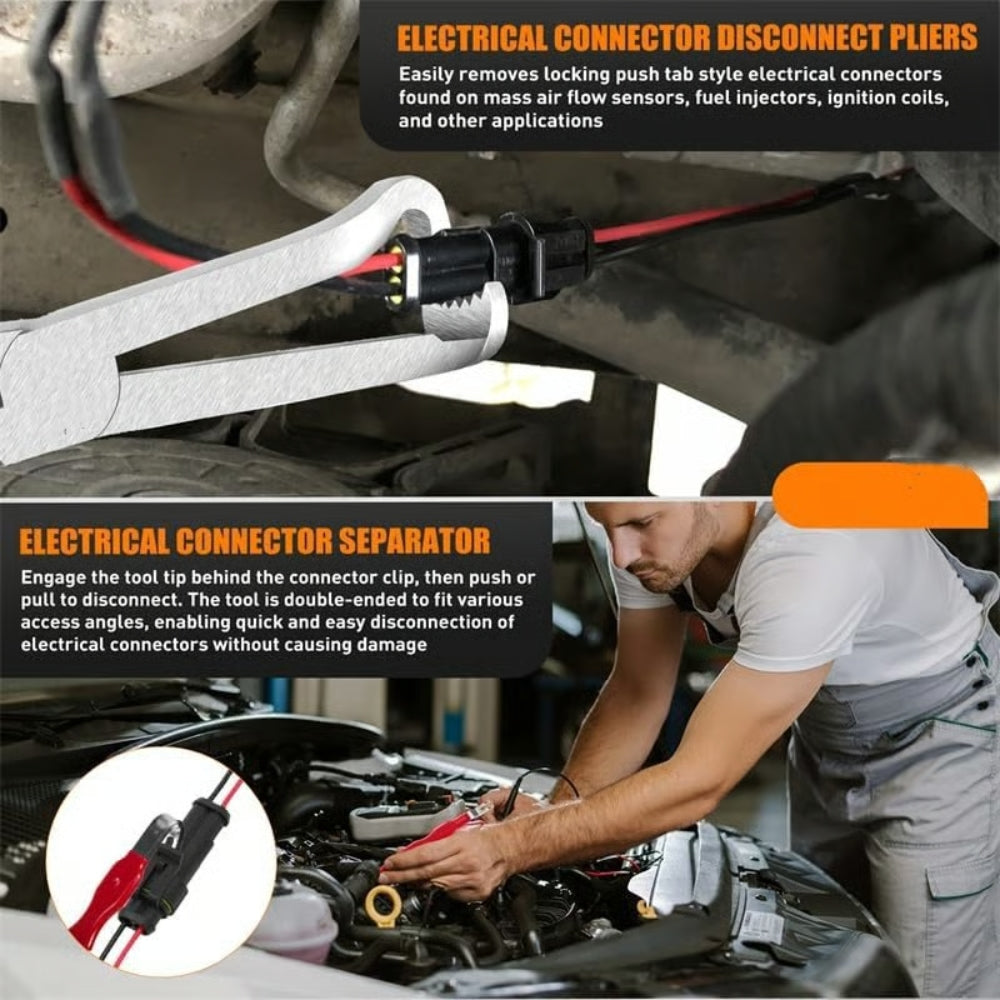 ELECTRICAL CONNECTOR DISCONNECT PLIERS

Easily removes locking push tab style electrical connectors found on mass air flow sensors, fuel injectors, ignition coils, and other applications

ELECTRICAL CONNECTOR SEPARATOR

Engage the tool tip behind the connector clip, then push or pull to disconnect. The tool is double-ended to fit various access angles, enabling quick and easy disconnection of electrical connectors without causing damage